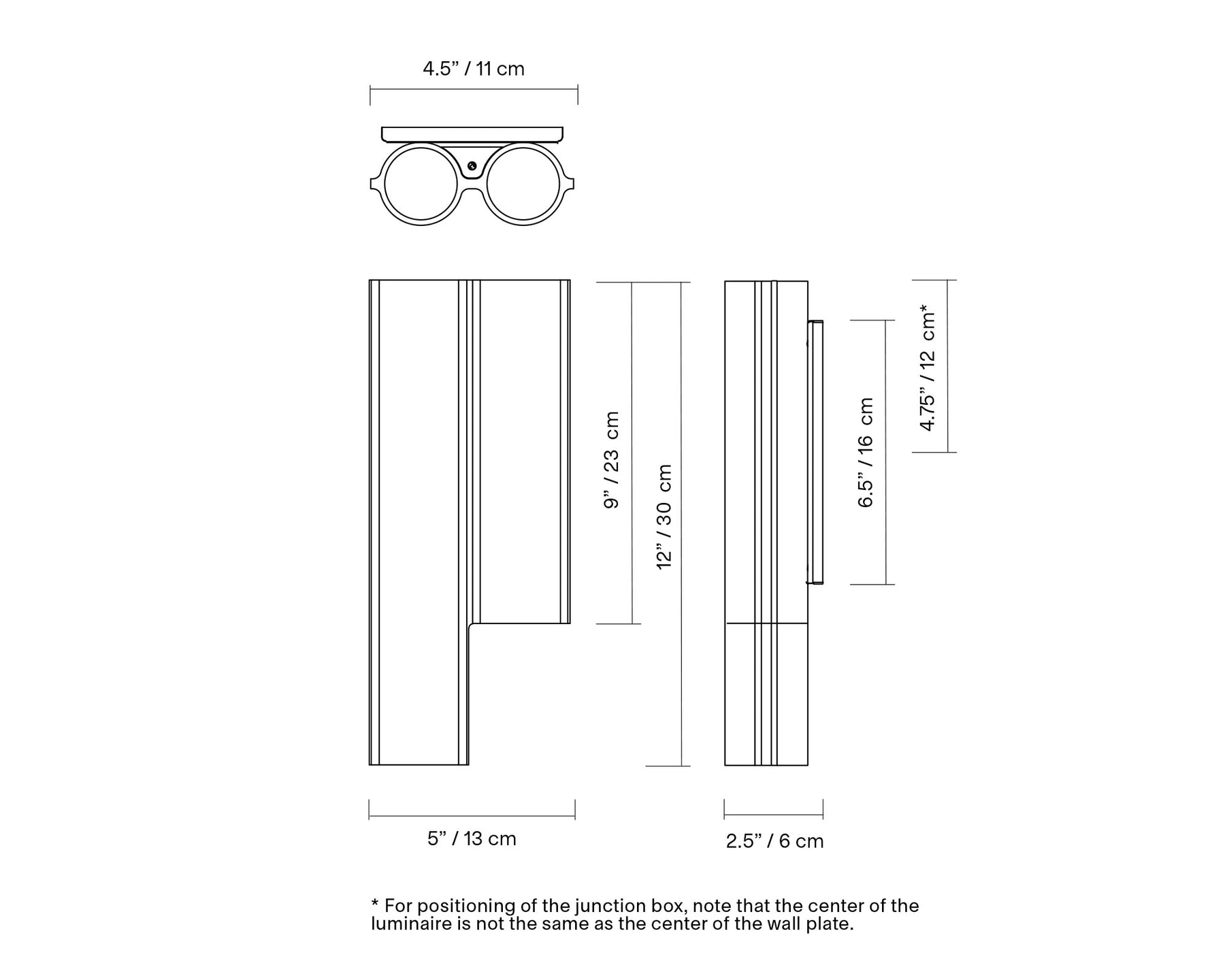 4.5” / 11 cm

9” / 23 cm

12” / 30 cm

6.5” / 16 cm

4.75” / 12 cm*

5” / 13 cm

2.5” / 6 cm

* For positioning of the junction box, note that the center of the luminaire is not the same as the center of the wall plate.