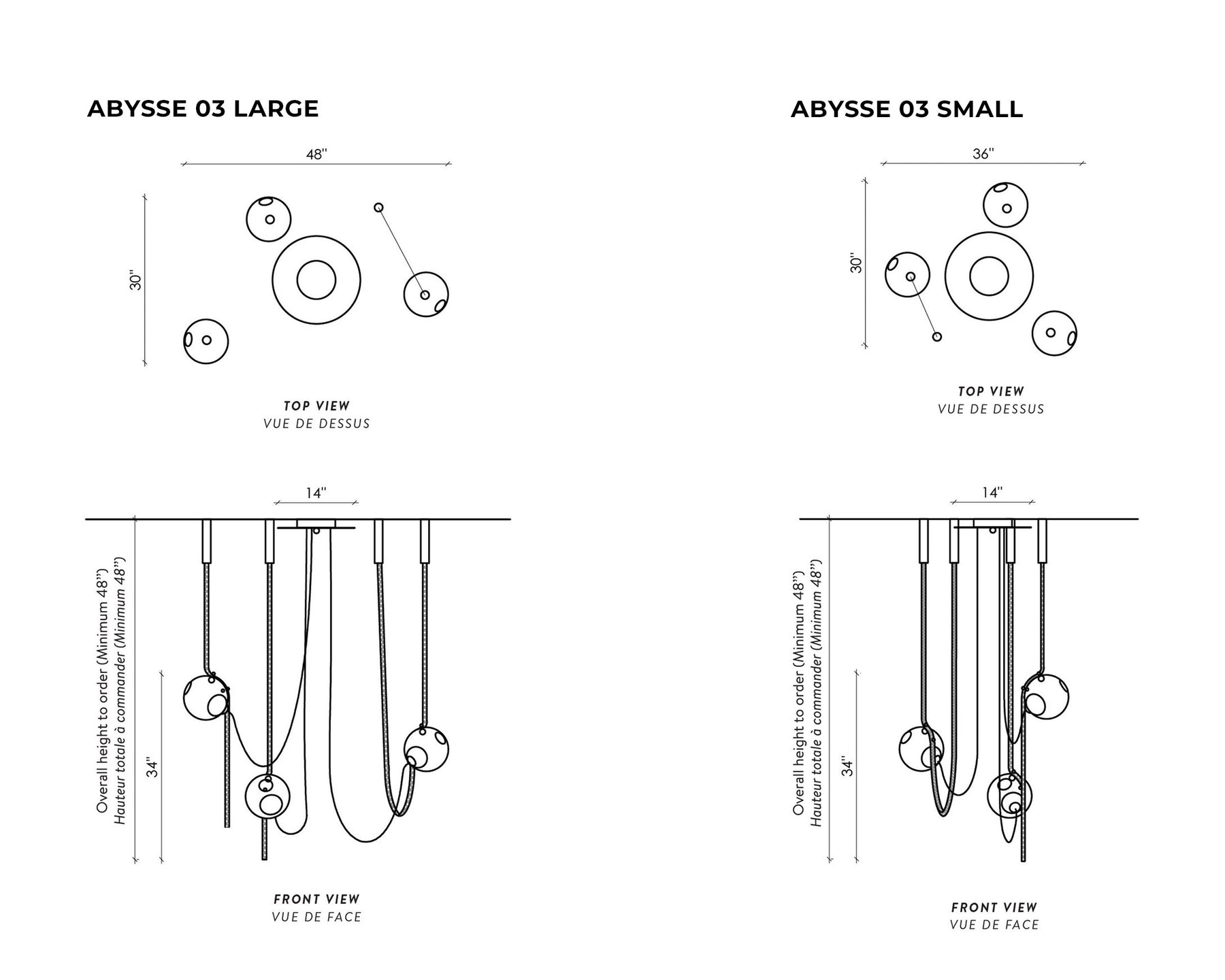 ABYSSE 03 LARGE

48''

30''

TOP VIEW
VUE DE DESSUS

14''

Overall height to order (Minimum 48'')
Hauteur totale à commander (Minimum 48'')

34''

FRONT VIEW
VUE DE FACE

ABYSSE 03 SMALL

36''

30''

TOP VIEW
VUE DE DESSUS

14''

Overall height to order (Minimum 48'')
Hauteur totale à commander (Minimum 48'')

34''

FRONT VIEW
VUE DE FACE