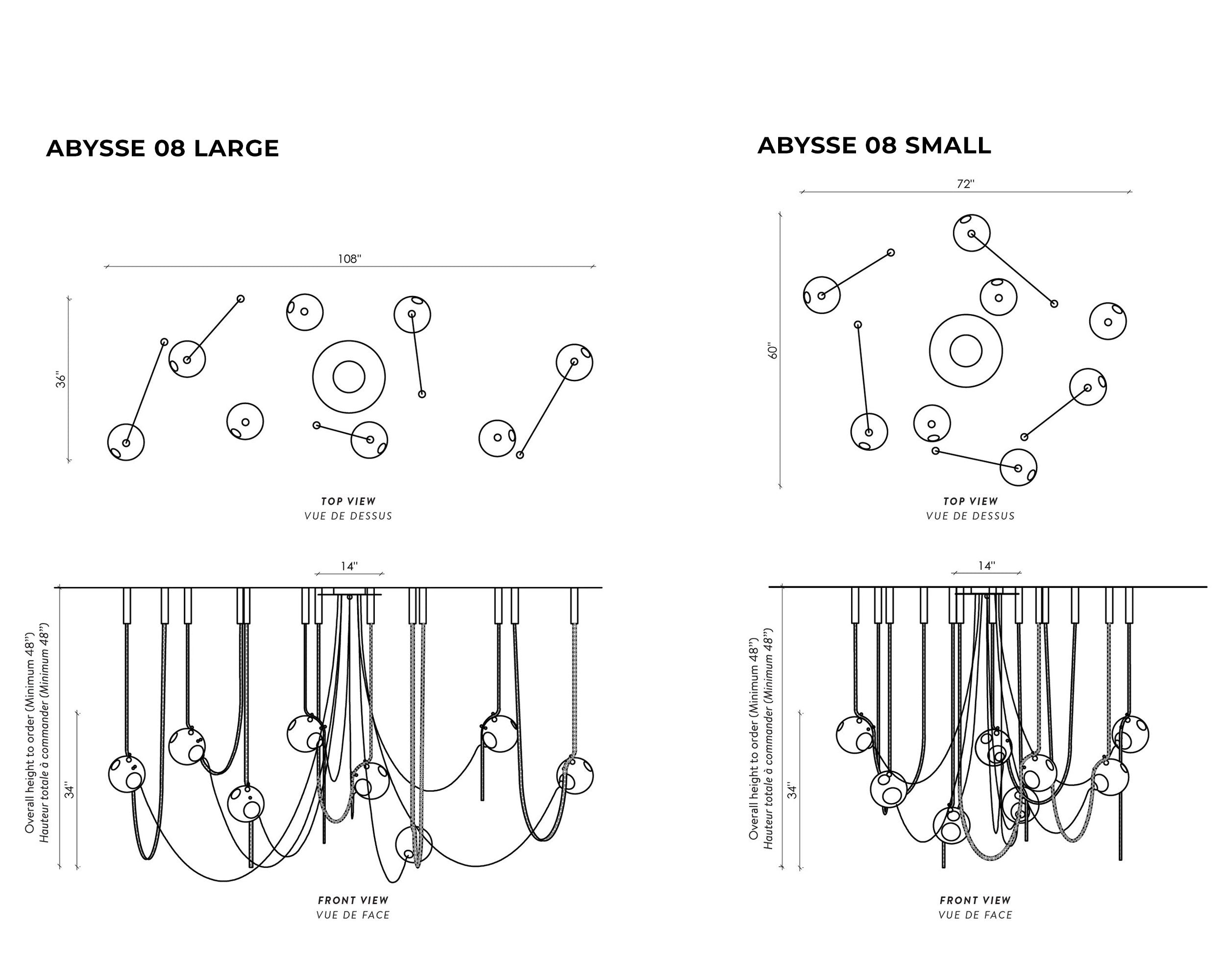 ABYSSE 08 LARGE

108''

36''

TOP VIEW
VUE DE DESSUS

14''

Overall height to order (Minimum 48'')
Hauteur totale à commander (Minimum 48'')

34''

FRONT VIEW
VUE DE FACE

ABYSSE 08 SMALL

72''

60''

TOP VIEW
VUE DE DESSUS

14''

Overall height to order (Minimum 48'')
Hauteur totale à commander (Minimum 48'')

34''

FRONT VIEW
VUE DE FACE