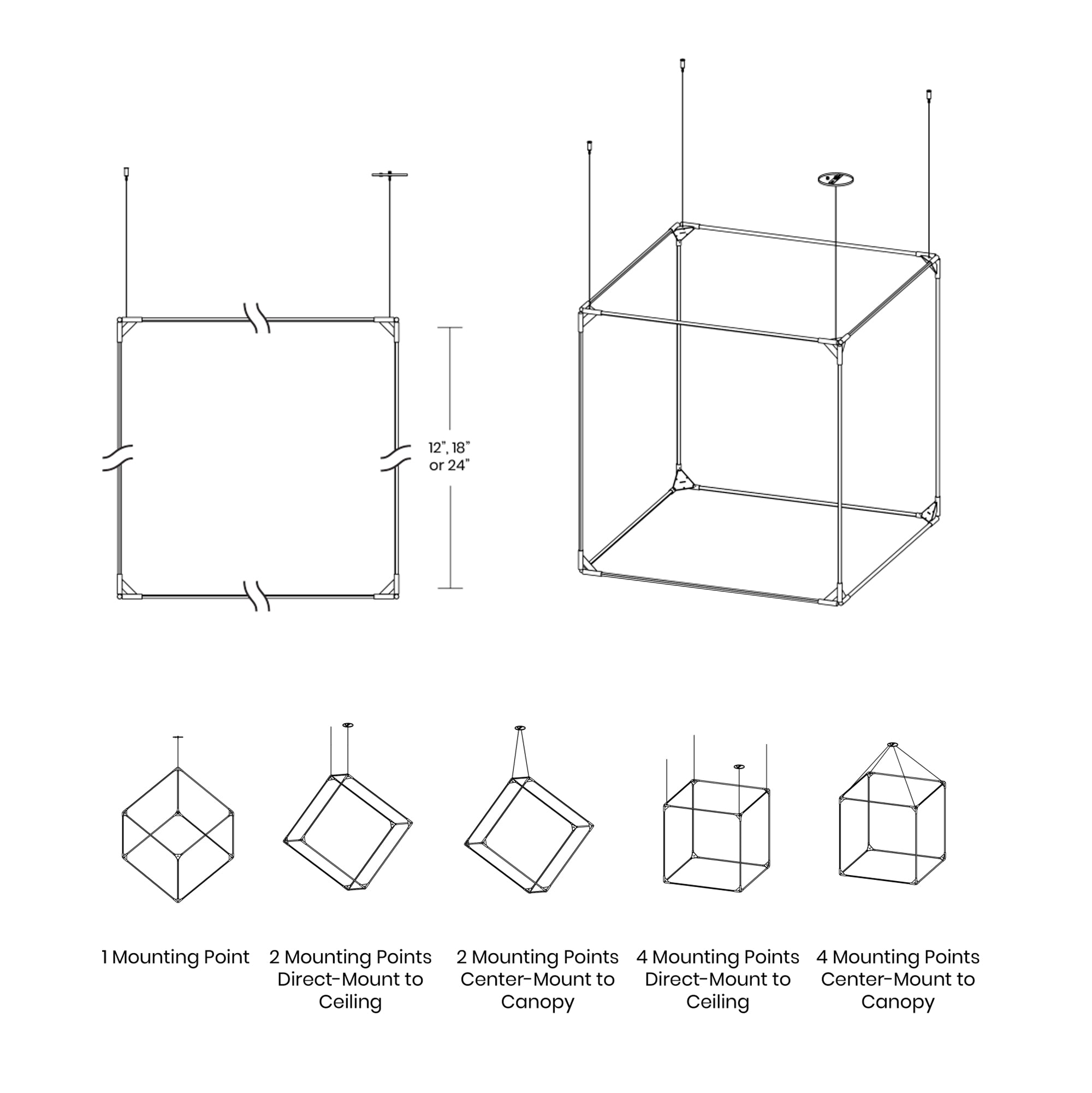 12", 18" or 24"

1 Mounting Point

2 Mounting Points Direct-Mount to Ceiling

2 Mounting Points Center-Mount to Canopy

4 Mounting Points Direct-Mount to Ceiling

4 Mounting Points Center-Mount to Canopy